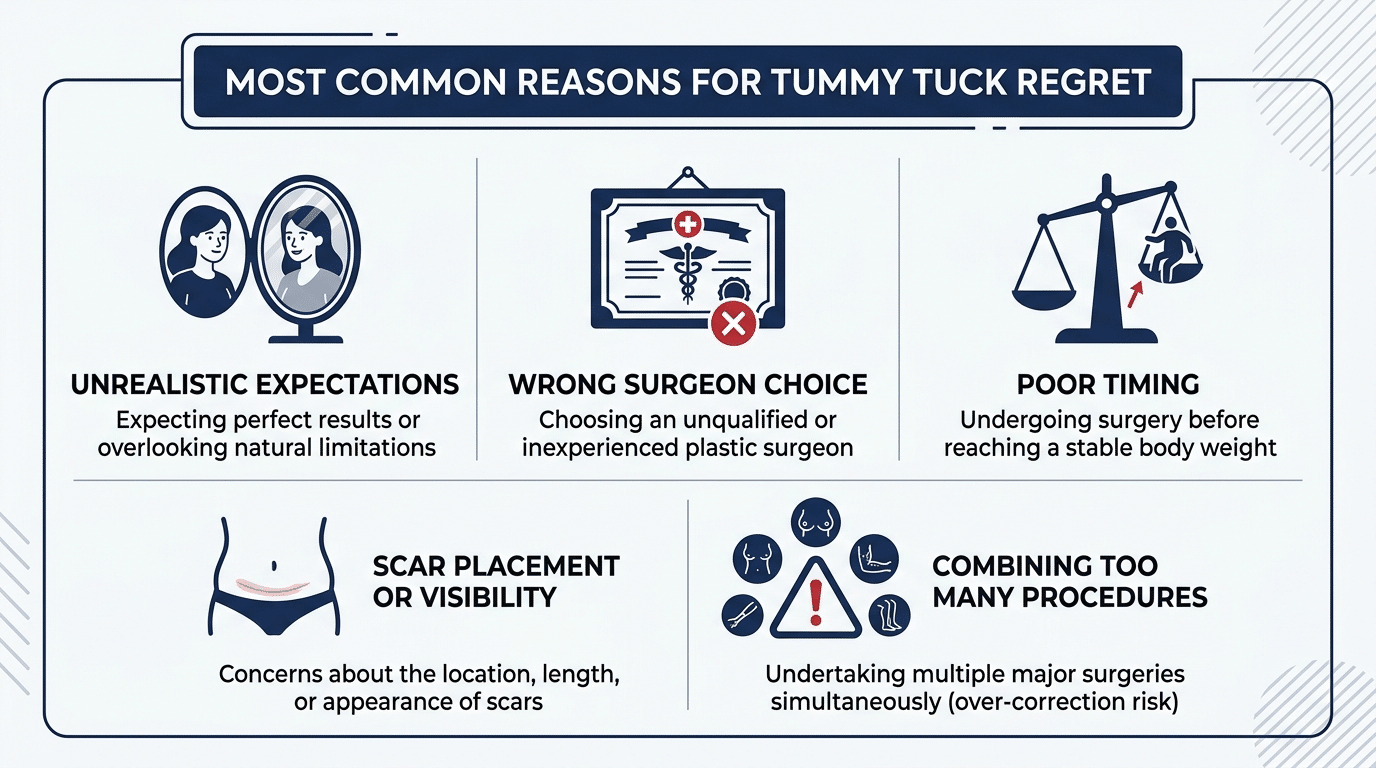 MOST COMMON REASONS FOR TUMMY TUCK REGRET

UNREALISTIC EXPECTATIONS
Expecting perfect results or overlooking natural limitations

WRONG SURGEON CHOICE
Choosing an unqualified or inexperienced plastic surgeon

POOR TIMING
Undergoing surgery before reaching a stable body weight

SCAR PLACEMENT OR VISIBILITY

Concerns about the location, length, or appearance of scars

COMBINING TOO MANY PROCEDURES

Undertaking multiple major surgeries simultaneously (over-correction risk)